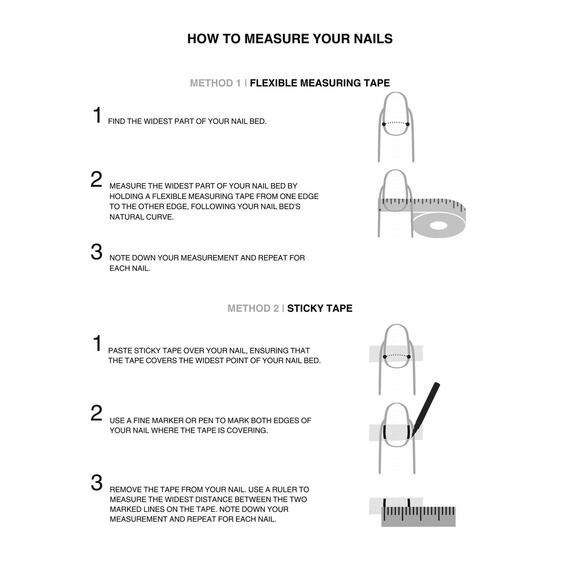 HOW TO MEASURE YOUR NAILS

METHOD 1 | FLEXIBLE MEASURING TAPE

1 FIND THE WIDEST PART OF YOUR NAIL BED.

2 MEASURE THE WIDEST PART OF YOUR NAIL BED BY HOLDING A FLEXIBLE MEASURING TAPE FROM ONE EDGE TO THE OTHER EDGE, FOLLOWING YOUR NAIL BED'S NATURAL CURVE.

3 NOTE DOWN YOUR MEASUREMENT AND REPEAT FOR EACH NAIL.

METHOD 2 | STICKY TAPE

1 PASTE STICKY TAPE OVER YOUR NAIL, ENSURING THAT THE TAPE COVERS THE WIDEST POINT OF YOUR NAIL BED.

2 USE A FINE MARKER OR PEN TO MARK BOTH EDGES OF YOUR NAIL WHERE THE TAPE IS COVERING.

3 REMOVE THE TAPE FROM YOUR NAIL. USE A RULER TO MEASURE THE WIDEST DISTANCE BETWEEN THE TWO MARKED LINES ON THE TAPE. NOTE DOWN YOUR MEASUREMENT AND REPEAT FOR EACH NAIL.